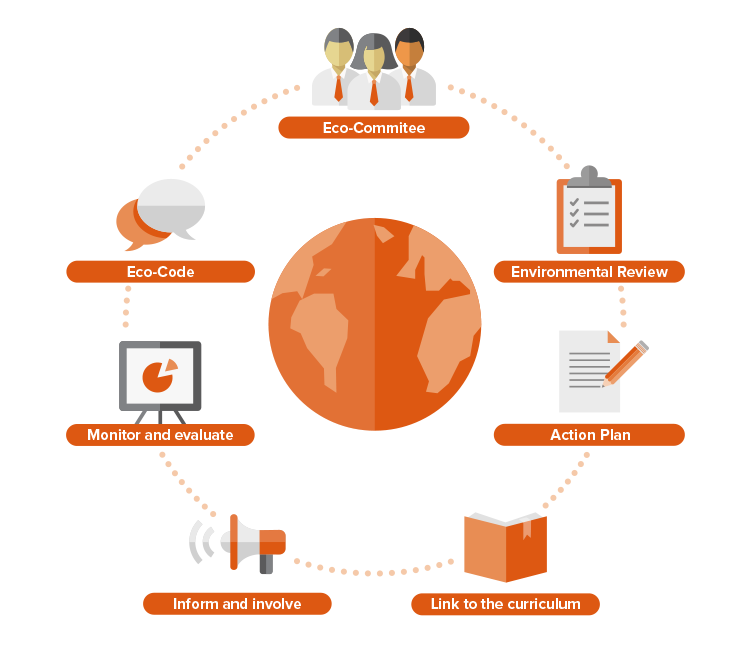 Eco-Commitee

Environmental Review

Action Plan

Link to the curriculum

Inform and involve

Monitor and evaluate

Eco-Code